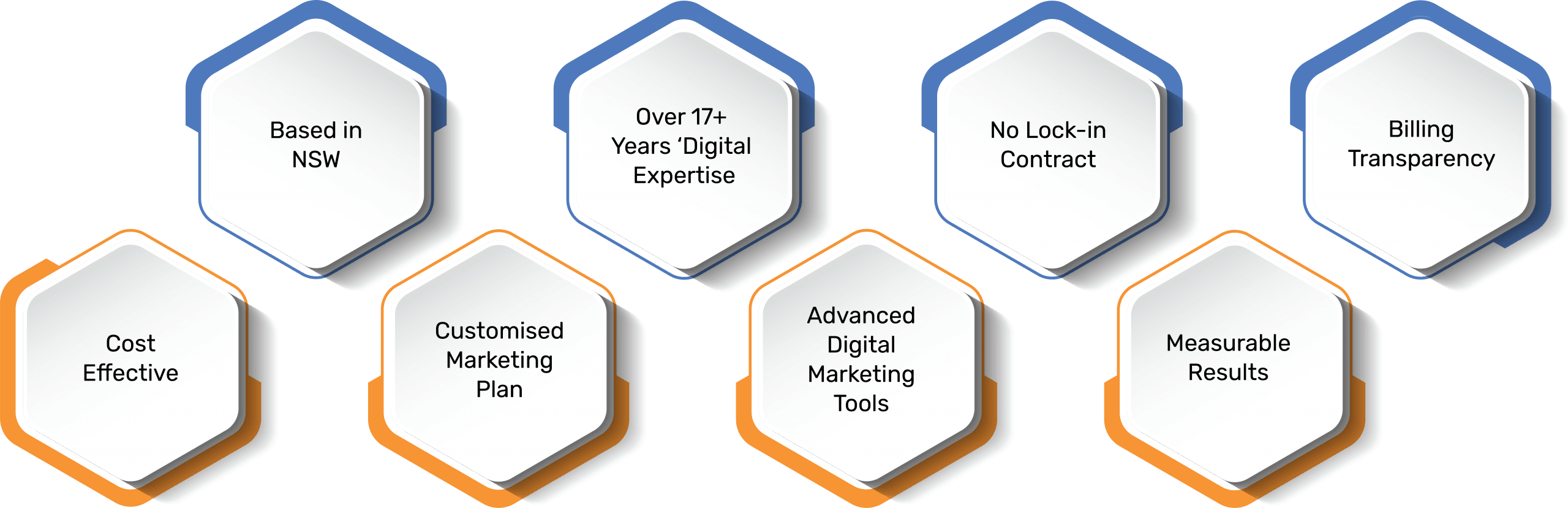 Based in NSW

Over 17+ Years ‘Digital Expertise

No Lock-in Contract

Billing Transparency

Cost Effective

Customised Marketing Plan

Advanced Digital Marketing Tools

Measurable Results